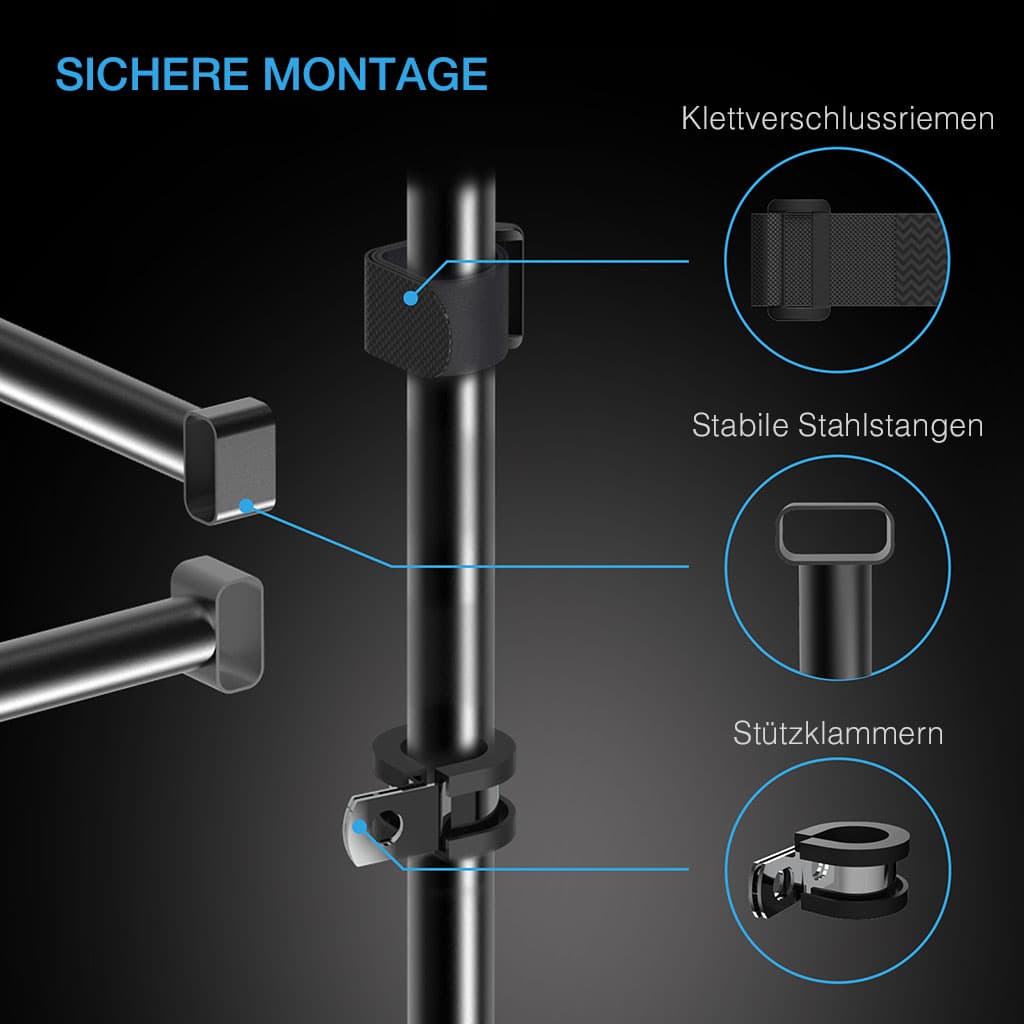 SICHERE MONTAGE

Klettverschlussriemen

Stabile Stahlstangen

Stützklammern